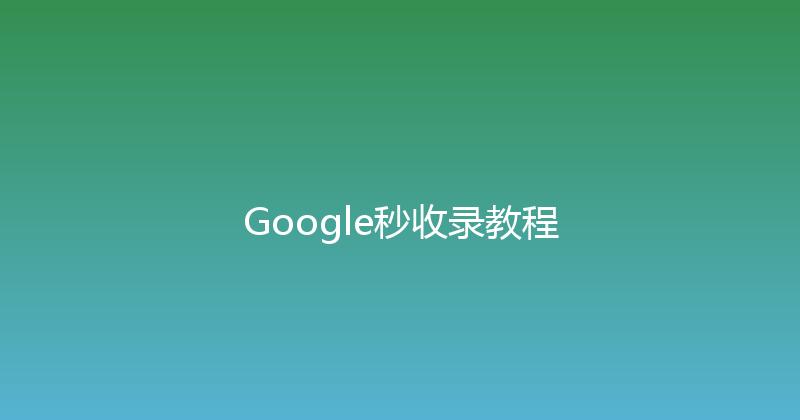 Google秒收录教程