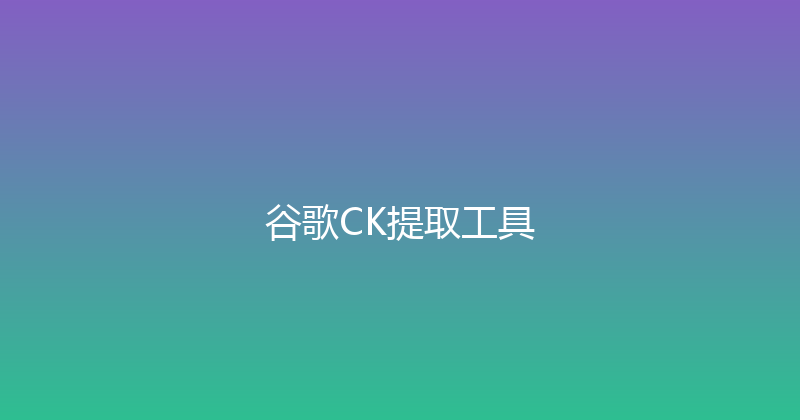 谷歌CK提取工具