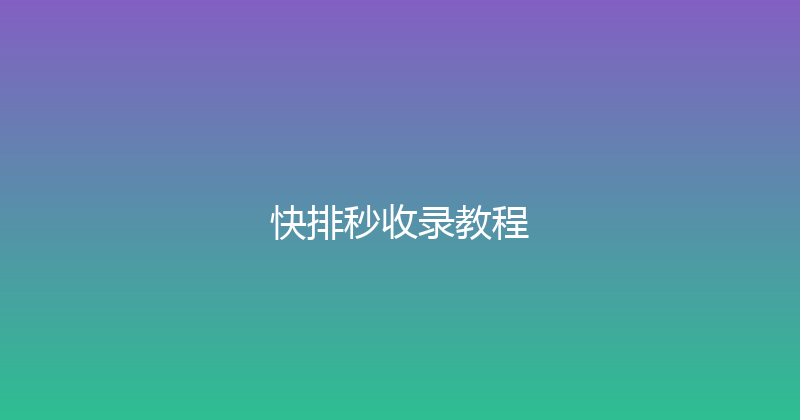 快排秒收录教程